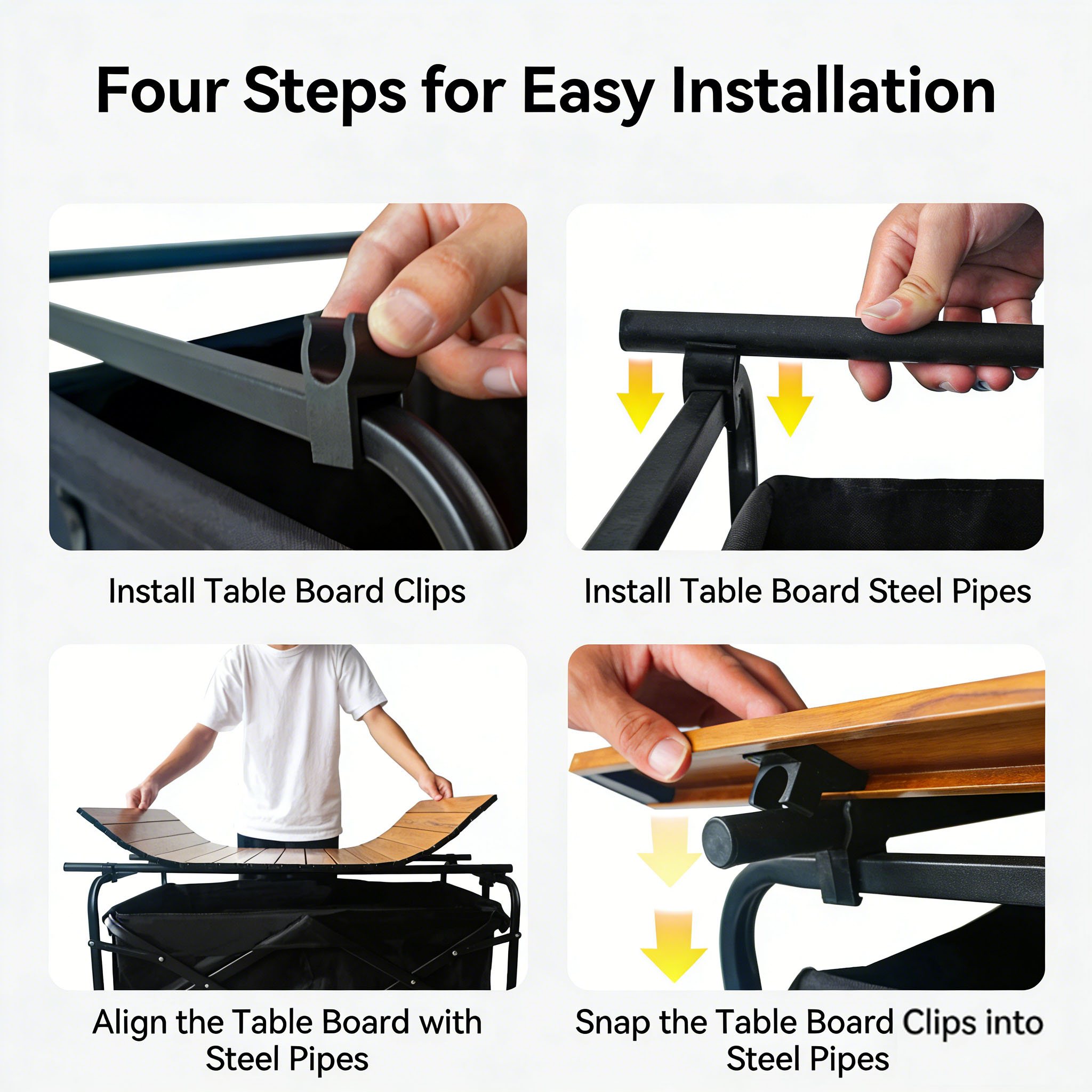 Four Steps for Easy Installation

Install Table Board Clips

Install Table Board Steel Pipes

Align the Table Board with Steel Pipes

Snap the Table Board Clips into Steel Pipes